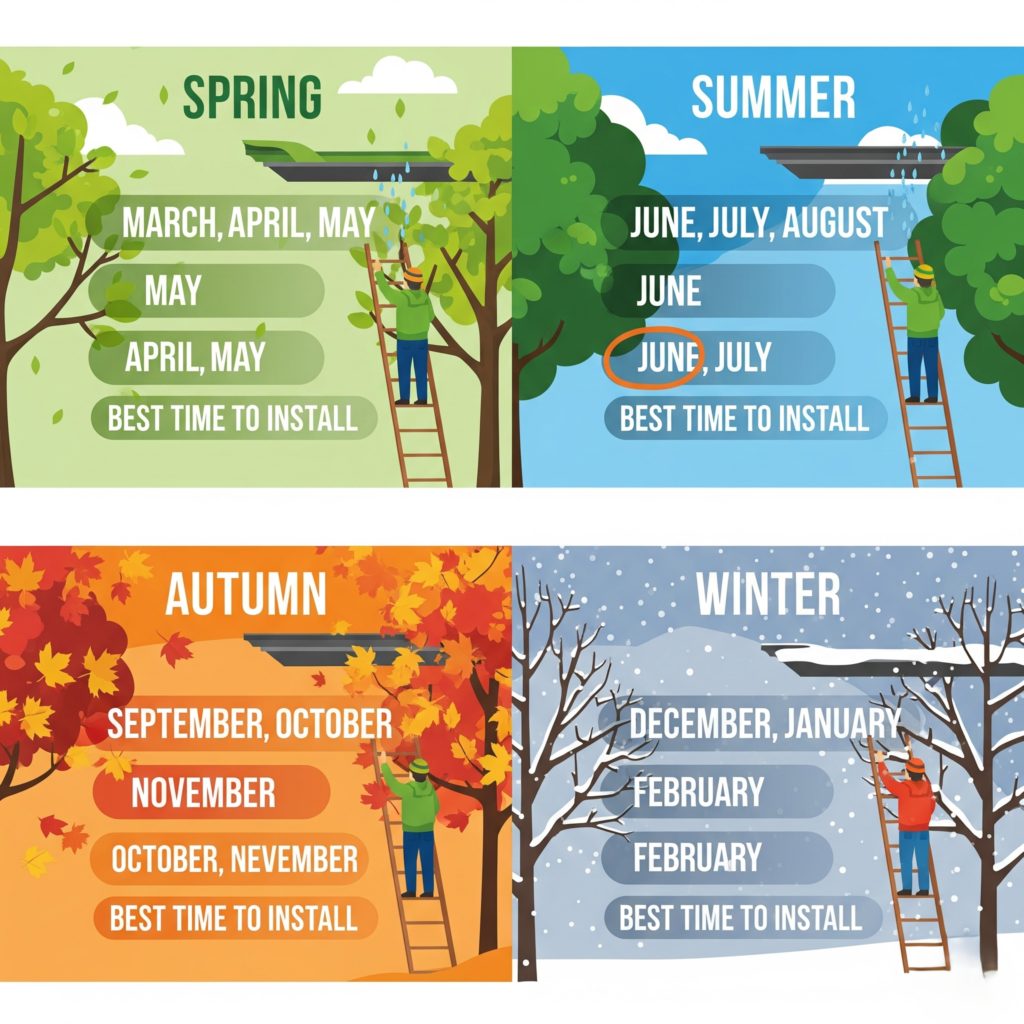 SPRING

MARCH, APRIL, MAY

MAY

APRIL, MAY

BEST TIME TO INSTALL

SUMMER

JUNE, JULY, AUGUST

JUNE

JUNE, JULY

BEST TIME TO INSTALL

AUTUMN

SEPTEMBER, OCTOBER

NOVEMBER

OCTOBER, NEVEMBER

BEST TIME TO INSTALL

WINTER

DECEMBER, JANUARY

FEBRUARY

FEBRUARY

BEST TIME TO INSTALL